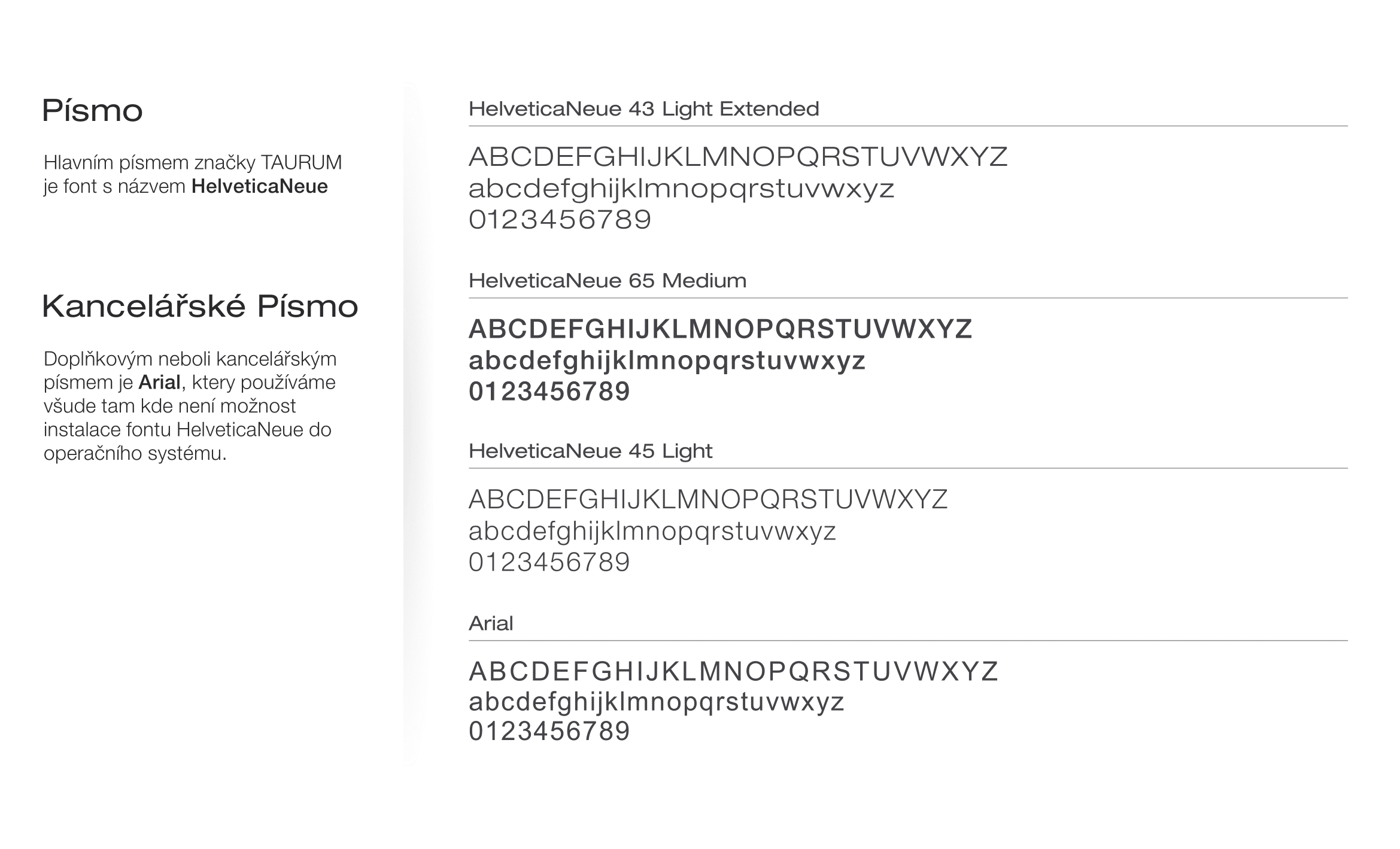 Písmo

Hlavním písmem značky TAURUM je font s názvem HelveticaNeue

Kancelářské Písmo

Doplňkovým neboli kancelářským písmem je Arial, ktery používáme všude tam kde není možnost instalace fontu HelveticaNeue do operačního systému.

HelveticaNeue 43 Light Extended

ABCDEFGHIJKLMNOPQRSTUVWXYZ
abcdefghijklmnopqrstuvwxyz
0123456789

HelveticaNeue 65 Medium

ABCDEFGHIJKLMNOPQRSTUVWXYZ
abcdefghijklmnopqrstuvwxyz
0123456789

HelveticaNeue 45 Light

ABCDEFGHIJKLMNOPQRSTUVWXYZ
abcdefghijklmnopqrstuvwxyz
0123456789

Arial

ABCDEFGHIJKLMNOPQRSTUVWXYZ
abcdefghijklmnopqrstuvwxyz
0123456789